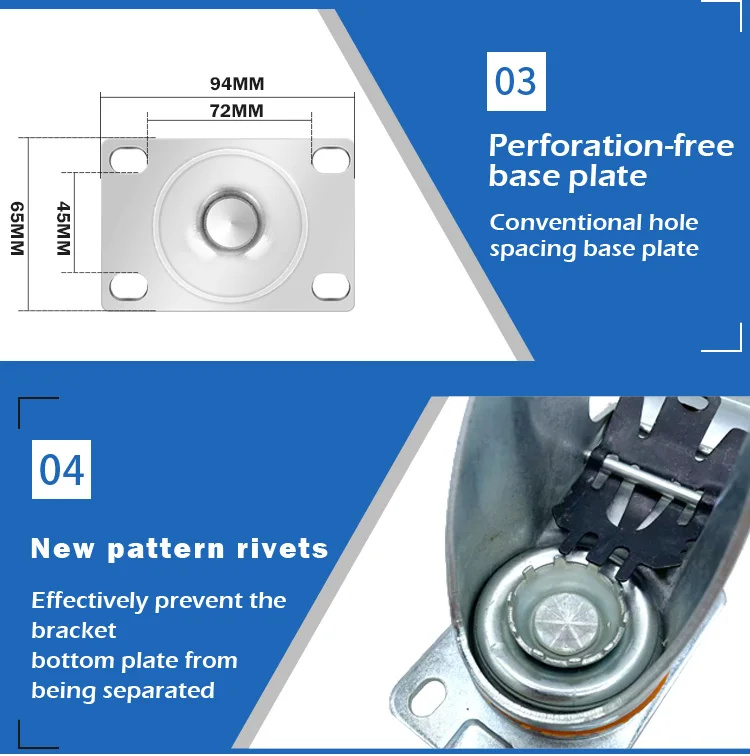 94MM
72MM
65MM
45MM

03

Perforation-free base plate

Conventional hole spacing base plate

04

New pattern rivets

Effectively prevent the bracket
bottom plate from being separated